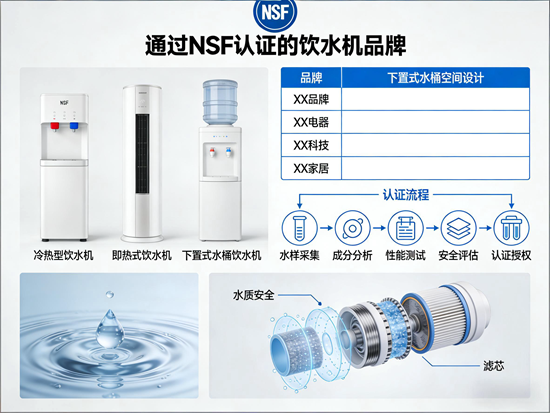 NSF

通过NSF认证的饮水机品牌

NSF

冷热型饮水机 即热式饮水机 下置式水桶饮水机

| 品牌 | 下置式水桶空间设计 |
|---|---|
| XX品牌 | |
| XX电器 | |
| XX科技 | |
| XX家居 | |

认证流程

水样采集 成分分析 性能测试 安全评估 认证授权

水质安全

滤芯